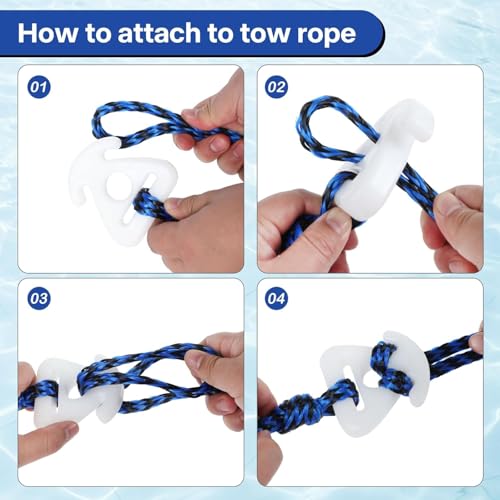 How to attach to tow rope

01

02

03

04