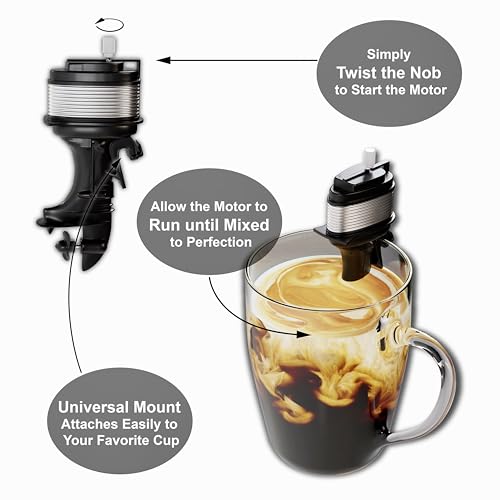 Simply
Twist the Nob
to Start the Motor

Allow the Motor to
Run until Mixed
to Perfection

Universal Mount
Attaches Easily to
Your Favorite Cup